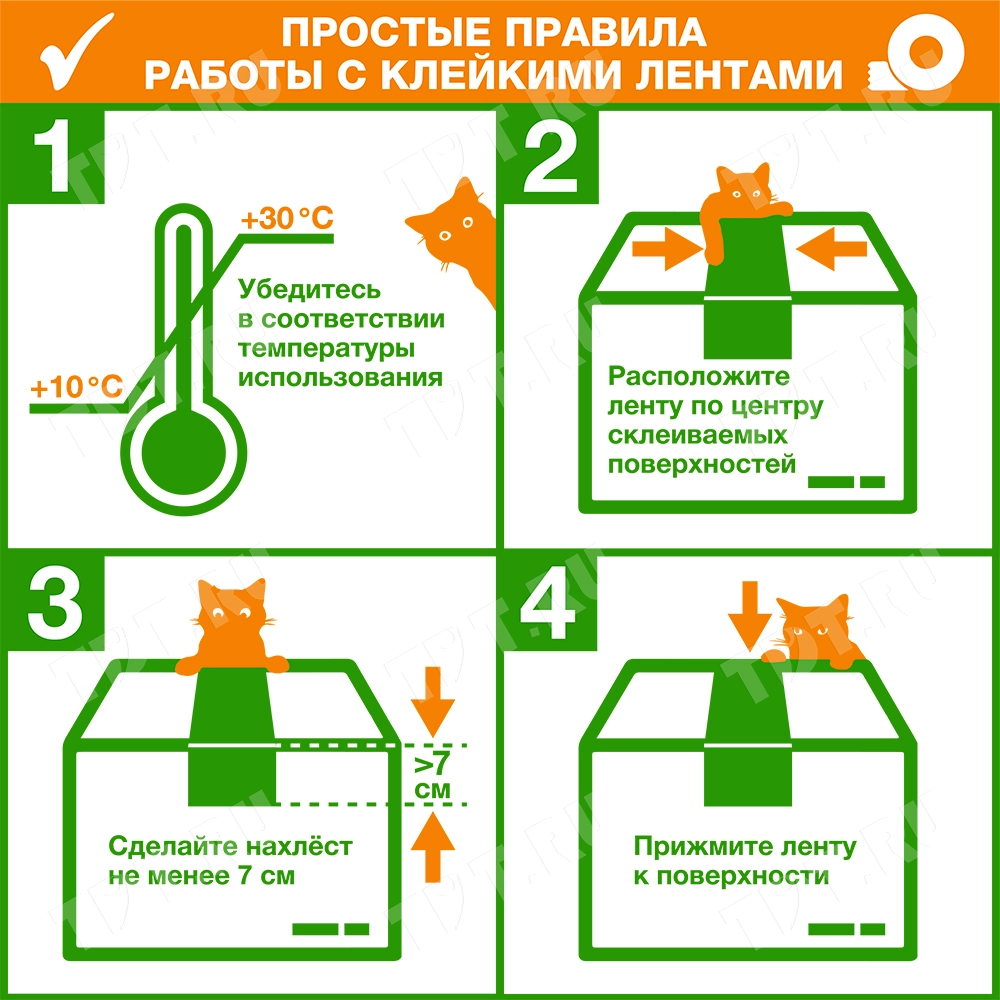 ПРОСТЫЕ ПРАВИЛА РАБОТЫ С КЛЕЙКИМИ ЛЕНТАМИ

1

+30 °C

+10 °C

Убедитесь в соответствии температуры использования

2

Расположите ленту по центру склеиваемых поверхностей

3

>7 см

Сделайте нахлёст не менее 7 см

4

Прижмите ленту к поверхности

TPT.RU