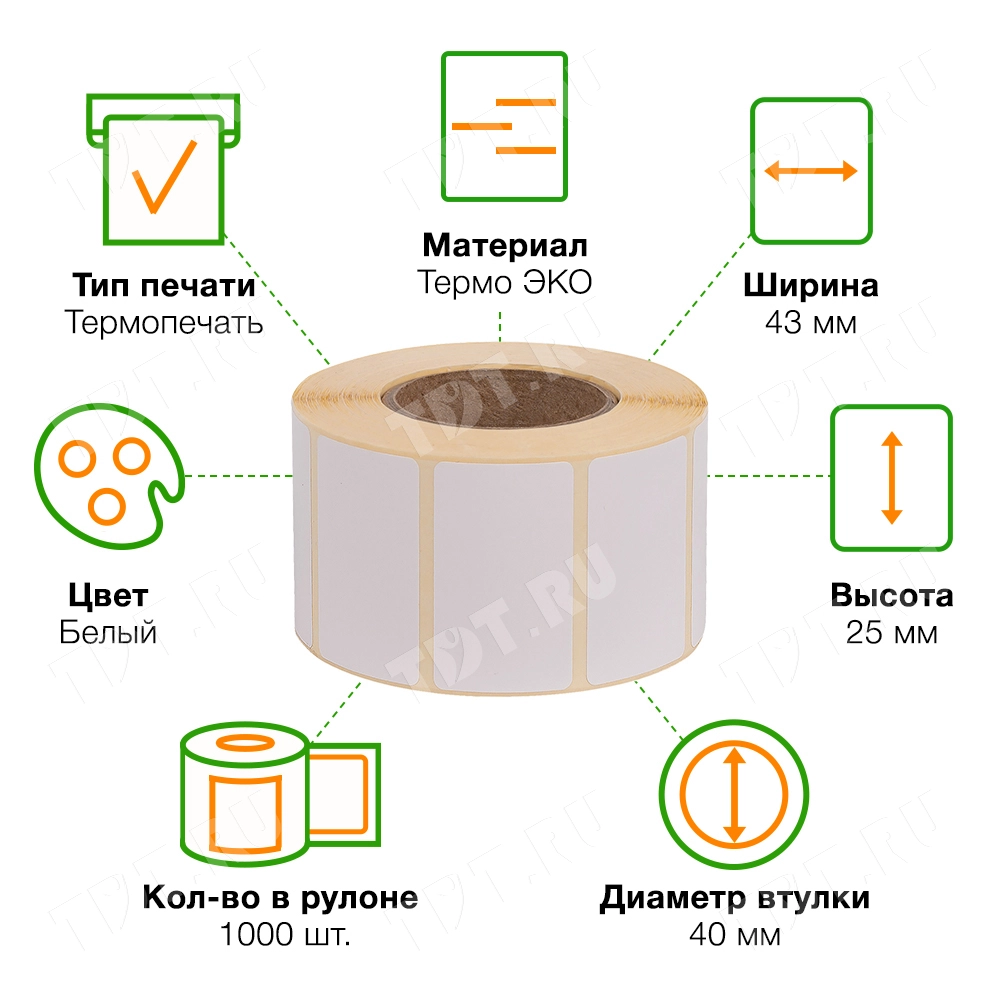 Тип печати
Термопечать

Материал
Термо ЭКО

Ширина
43 мм

Цвет
Белый

Высота
25 мм

Кол-во в рулоне
1000 шт.

Диаметр втулки
40 мм

TDT.RU