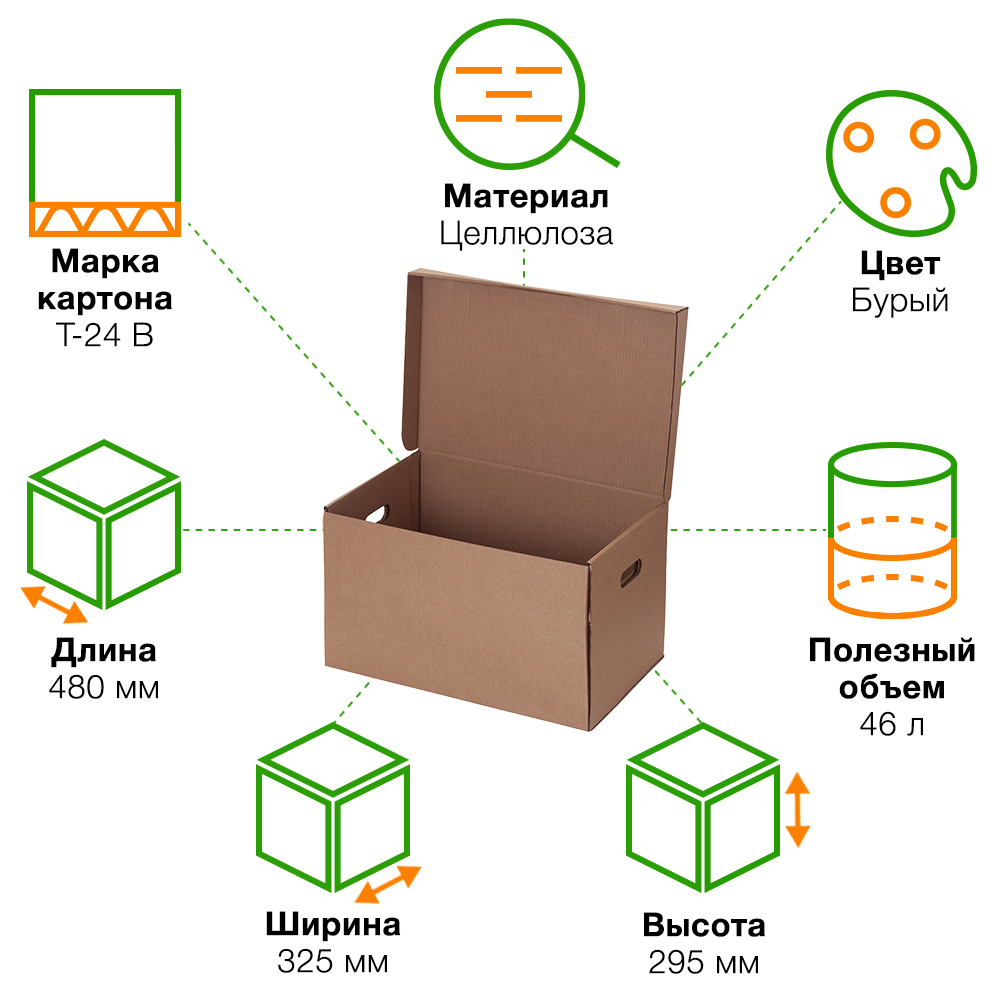 Марка картона
Т-24 В

Материал
Целлюлоза

Цвет
Бурый

Длина
480 мм

Полезный объем
46 л

Ширина
325 мм

Высота
295 мм