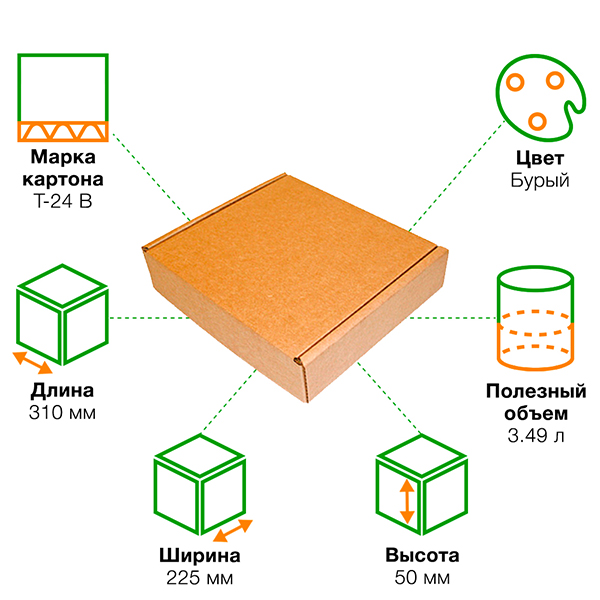 Марка картона
Т-24 В

Цвет
Бурый

Длина
310 мм

Полезный объем
3.49 л

Ширина
225 мм

Высота
50 мм