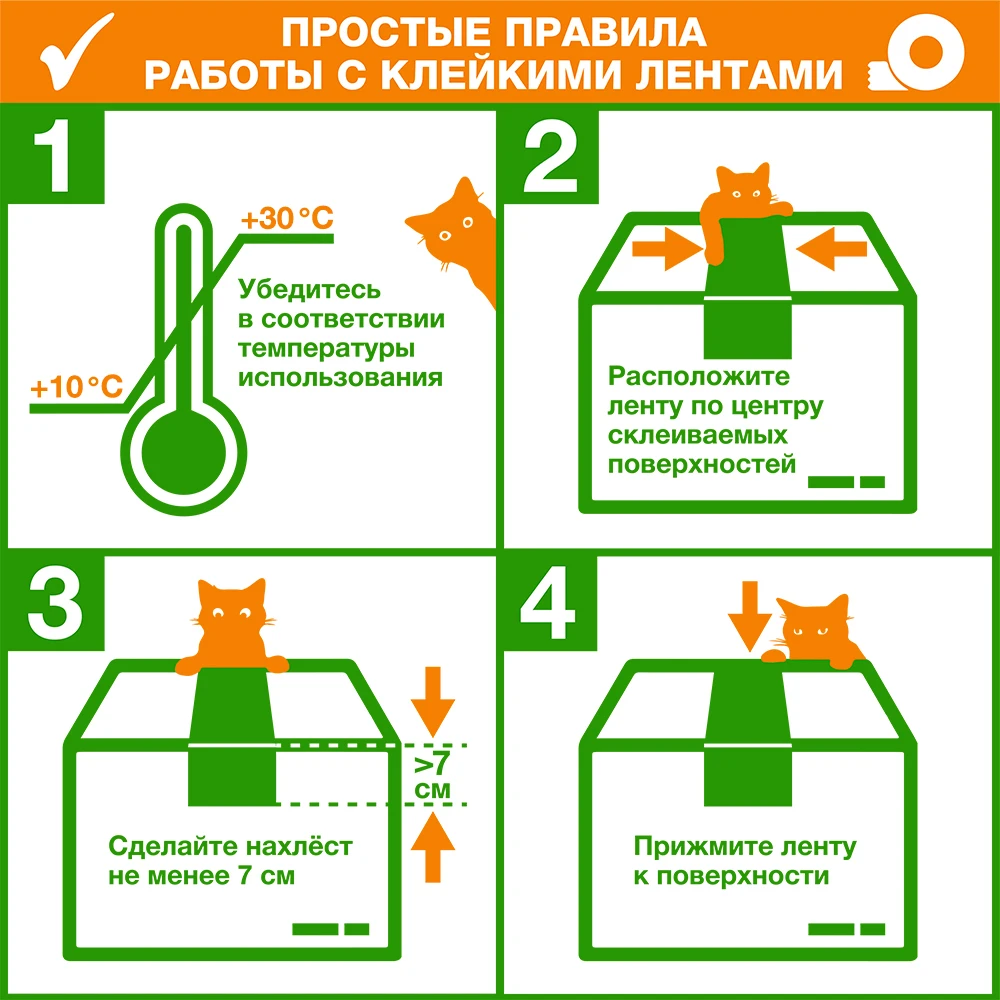 ПРОСТЫЕ ПРАВИЛА
РАБОТЫ С КЛЕЙКИМИ ЛЕНТАМИ

1

+30 °C

+10 °C

Убедитесь в соответствии температуры использования

2

Расположите ленту по центру склеиваемых поверхностей

3

>7 см

Сделайте нахлёст не менее 7 см

4

Прижмите ленту к поверхности